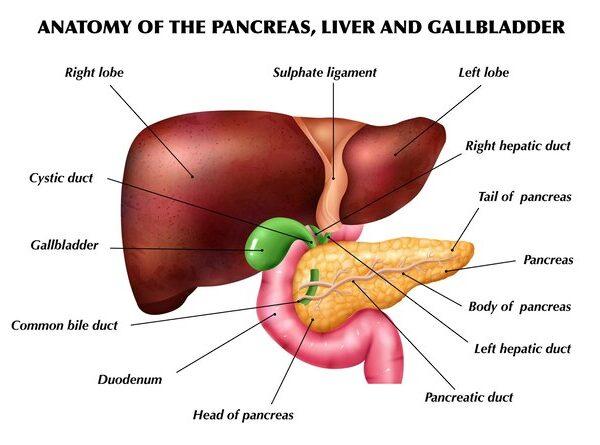 ANATOMY OF THE PANCREAS, LIVER AND GALLBLADDER

Right lobe

Sulphate ligament

Left lobe

Right hepatic duct

Cystic duct

Tail of pancreas

Gallbladder

Pancreas

Body of pancreas

Common bile duct

Left hepatic duct

Duodenum

Pancreatic duct

Head of pancreas